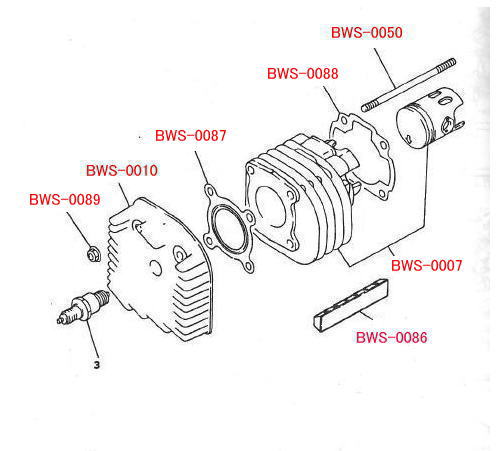 BWS-0050

BWS-0088

BWS-0087

BWS-0010

BWS-0089

BWS-0007

BWS-0086

3