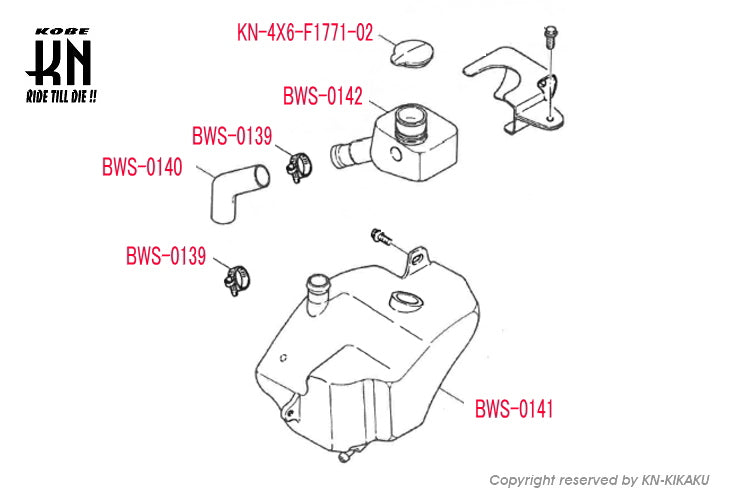 KOBE
KN
RIDE TILL DIE !!

KN-4X6-F1771-02

BWS-0142

BWS-0139

BWS-0140

BWS-0139

BWS-0141

Copyright reserved by KN-KIKAKU