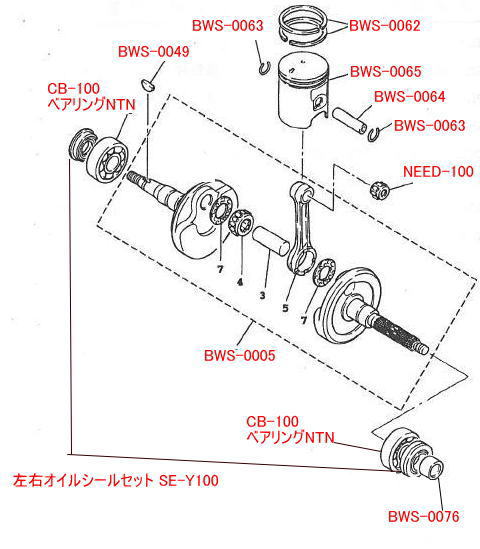 BWS-0063
BWS-0062
BWS-0049
BWS-0065
CB-100
ベアリングNTN
BWS-0064
BWS-0063
NEED-100
7
4
3
5
7
BWS-0005
CB-100
ベアリングNTN
左右オイルシールセット SE-Y100
BWS-0076