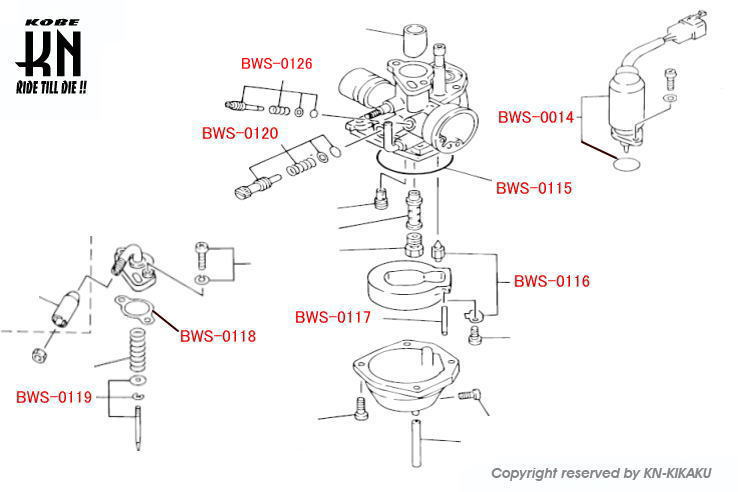 KOBE
KN
RIDE TILL DIE !!

BWS-0126
BWS-0120
BWS-0014
BWS-0115
BWS-0116
BWS-0117
BWS-0118
BWS-0119

Copyright reserved by KN-KIKAKU