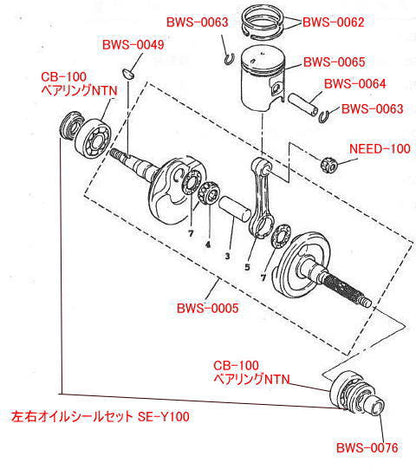 BWS-0063
BWS-0062
BWS-0049
BWS-0065
CB-100
ベアリングNTN
BWS-0064
BWS-0063
NEED-100
7
4
3
5
7
BWS-0005
CB-100
ベアリングNTN
左右オイルシールセット SE-Y100
BWS-0076