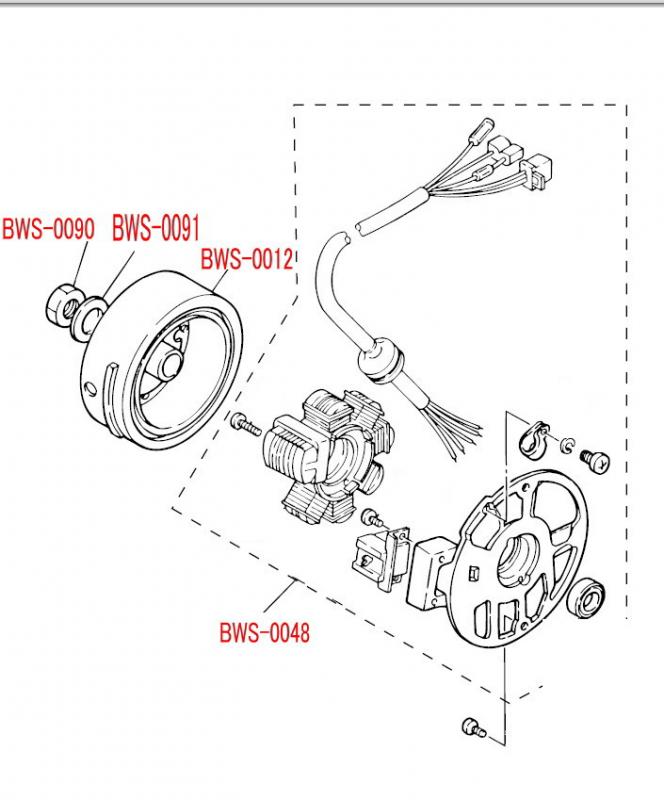 BWS-0090 BWS-0091

BWS-0012

BWS-0048