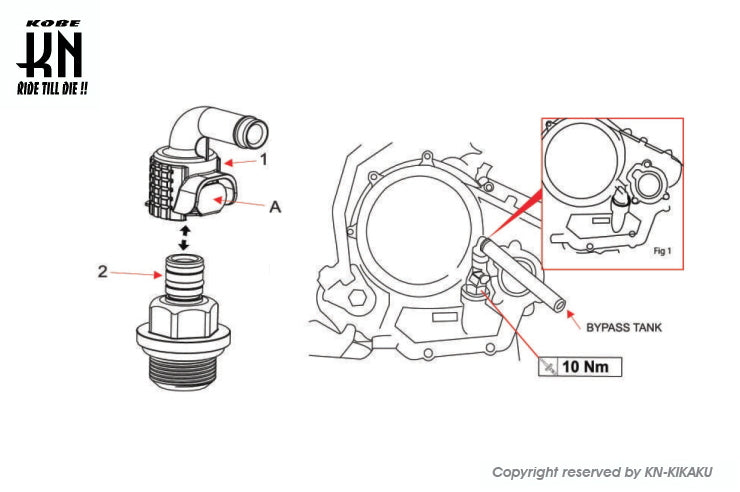 KOBE
KN
RIDE TILL DIE !!

1
A
2

Fig 1

BYPASS TANK

10 Nm

Copyright reserved by KN-KIKAKU