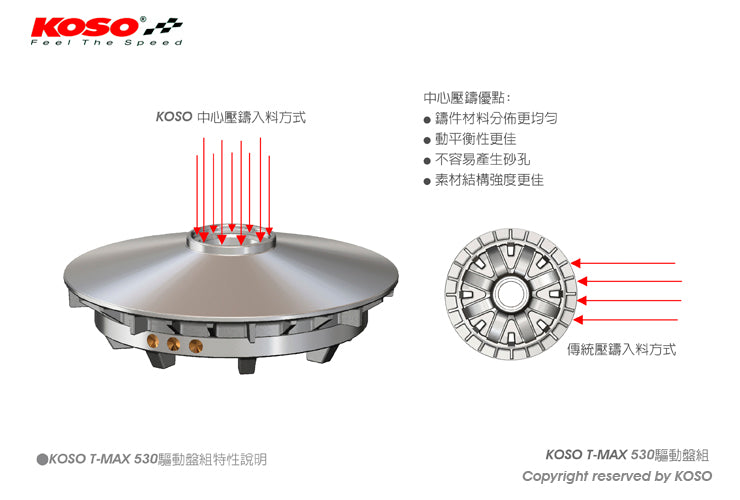 KOSO®
Feel The Speed

KOSO 中心壓鑄入料方式

中心壓鑄優點:
● 鑄件材料分佈更均勻
● 動平衡性更佳
● 不容易產生砂孔
● 素材結構強度更佳

傳統壓鑄入料方式

●KOSO T-MAX 530驅動盤組特性說明

KOSO T-MAX 530驅動盤組
Copyright reserved by KOSO